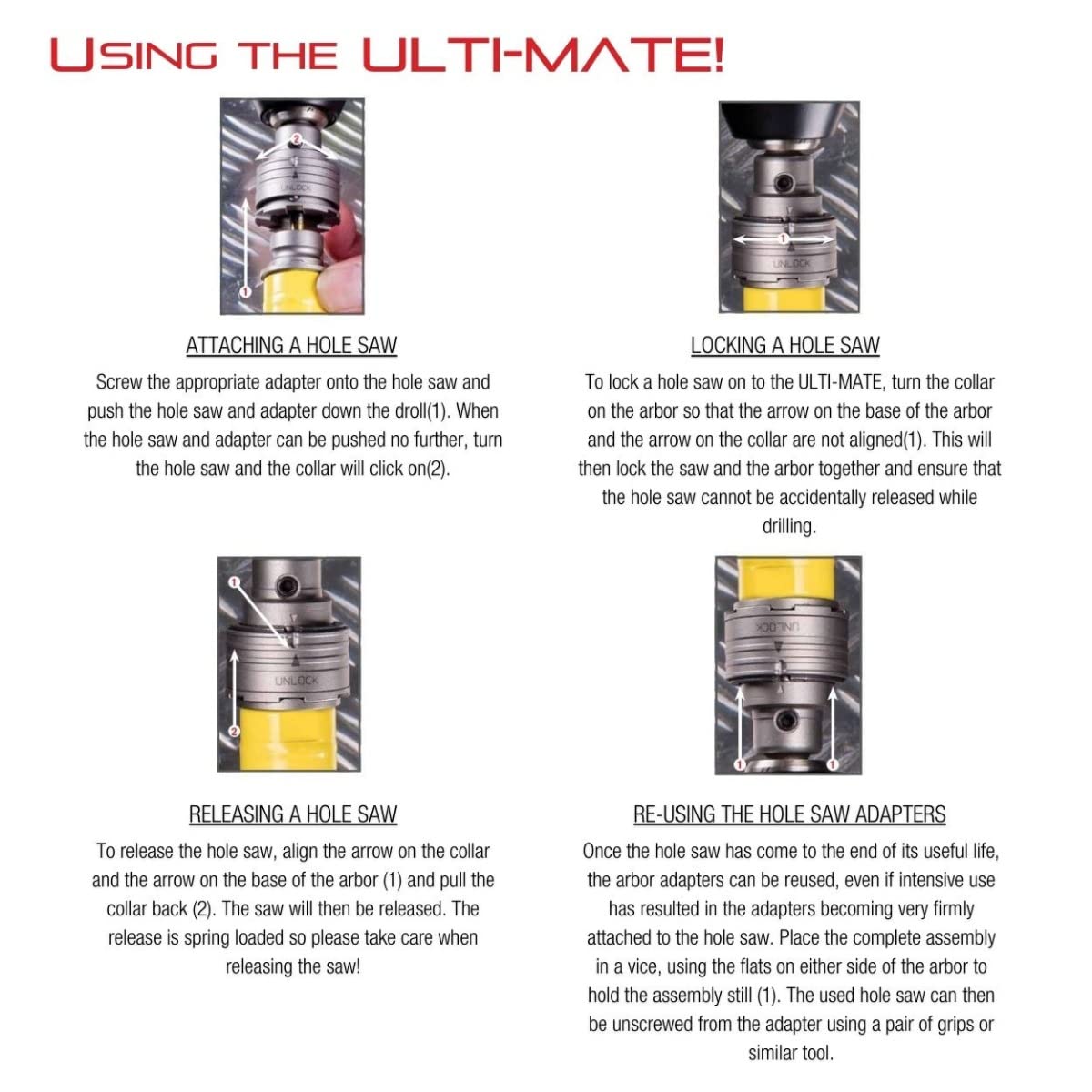 USING THE ULTI-MATE!

2

UNLOCK

1

ATTACHING A HOLE SAW

Screw the appropriate adapter onto the hole saw and push the hole saw and adapter down the droll(1). When the hole saw and adapter can be pushed no further, turn the hole saw and the collar will click on(2).

1

UNLOCK

LOCKING A HOLE SAW

To lock a hole saw on to the ULTI-MATE, turn the collar on the arbor so that the arrow on the base of the arbor and the arrow on the collar are not aligned(1). This will then lock the saw and the arbor together and ensure that the hole saw cannot be accidentally released while drilling.

1

UNLOCK

2

RELEASING A HOLE SAW

To release the hole saw, align the arrow on the collar and the arrow on the base of the arbor (1) and pull the collar back (2). The saw will then be released. The release is spring loaded so please take care when releasing the saw!

UNLOCK

1

1

RE-USING THE HOLE SAW ADAPTERS

Once the hole saw has come to the end of its useful life, the arbor adapters can be reused, even if intensive use has resulted in the adapters becoming very firmly attached to the hole saw. Place the complete assembly in a vice, using the flats on either side of the arbor to hold the assembly still (1). The used hole saw can then be unscrewed from the adapter using a pair of grips or similar tool.